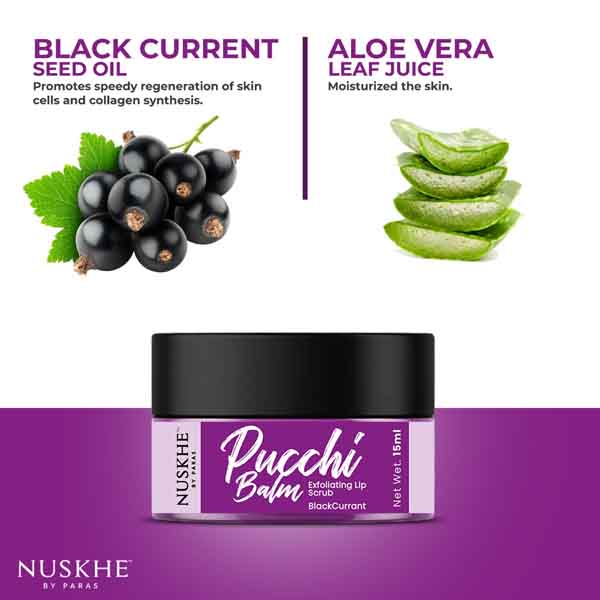 BLACK CURRENT
SEED OIL
Promotes speedy regeneration of skin cells and collagen synthesis.

ALOE VERA
LEAF JUICE
Moisturized the skin.

NUSKHE™
BY PARAS

Pucchi Balm
Exfoliating Lip Scrub
BlackCurrant

Net Wet. 15ml

NUSKHE™
BY PARAS