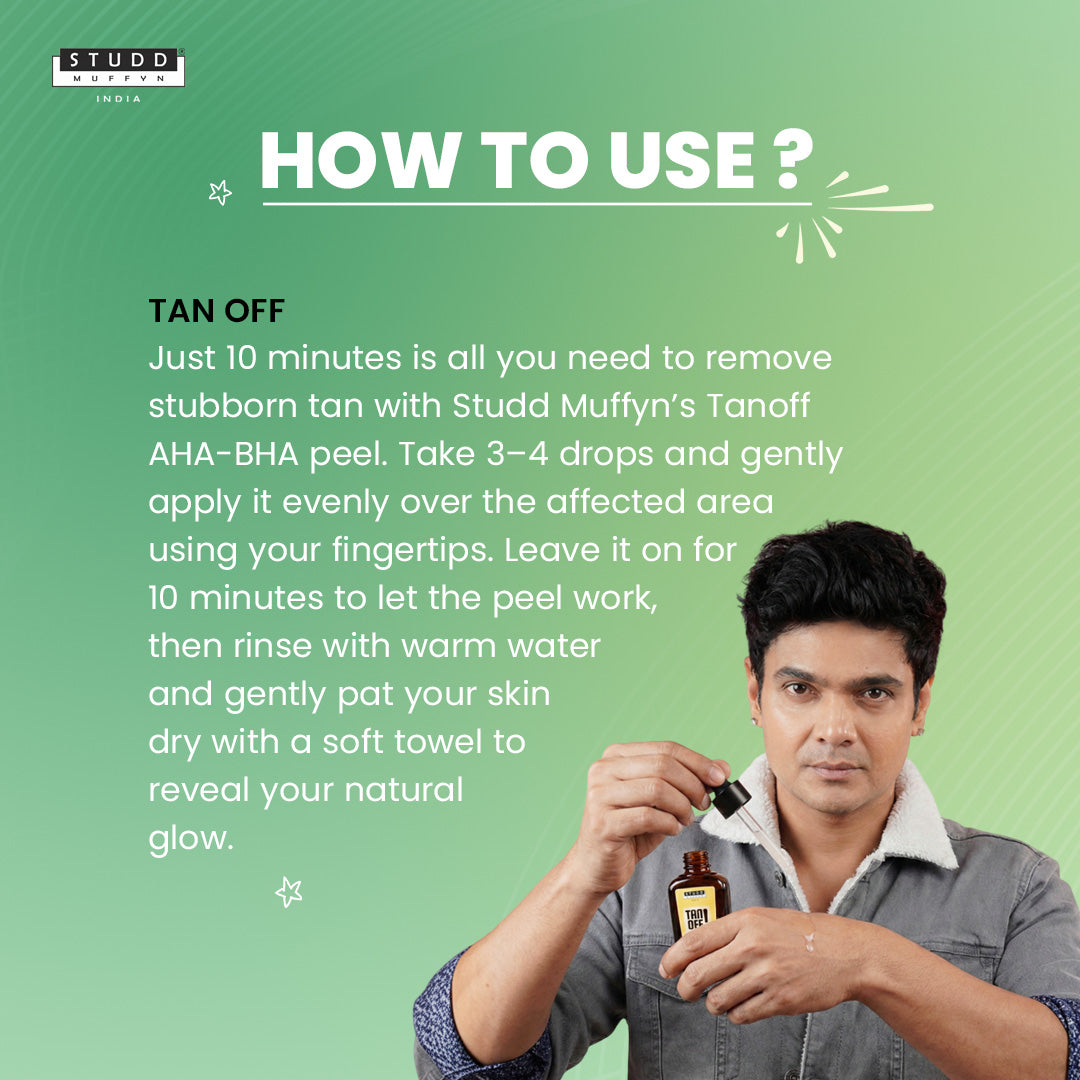 STUDD
MUFFYN
INDIA

HOW TO USE ?

TAN OFF
Just 10 minutes is all you need to remove stubborn tan with Studd Muffyn's Tanoff AHA-BHA peel. Take 3–4 drops and gently apply it evenly over the affected area using your fingertips. Leave it on for 10 minutes to let the peel work, then rinse with warm water and gently pat your skin dry with a soft towel to reveal your natural glow.

STUDD
TAN OFF